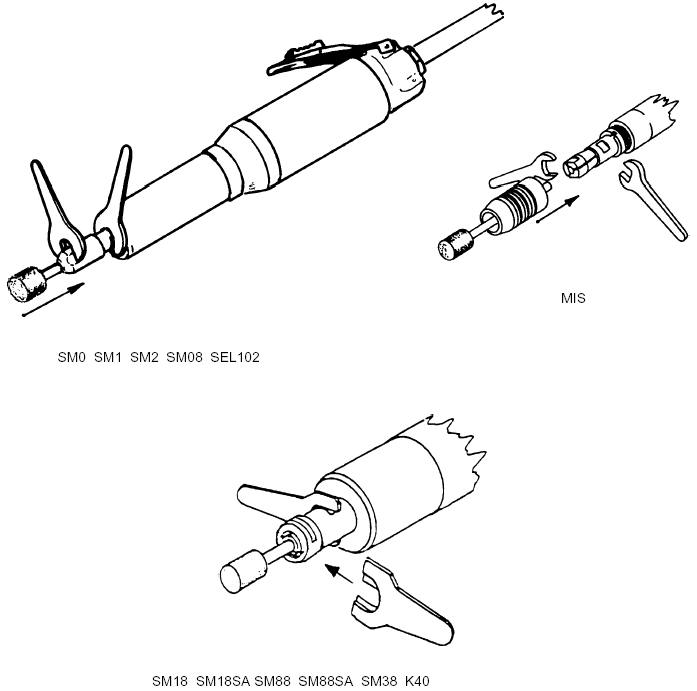 MIS

SM0 SM1 SM2 SM08 SEL102

SM18 SM18SA SM88 SM88SA SM38 K40